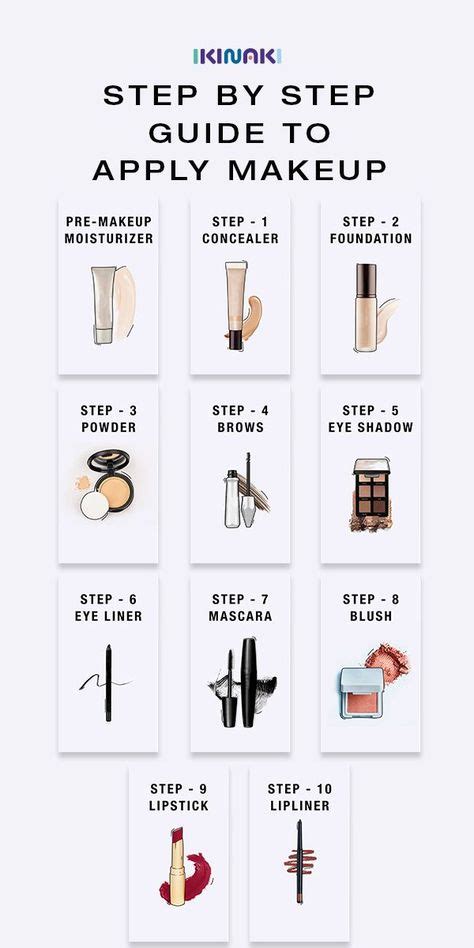 IKINAKI

STEP BY STEP GUIDE TO APPLY MAKEUP

PRE-MAKEUP MOISTURIZER

STEP - 1 CONCEALER

STEP - 2 FOUNDATION

STEP - 3 POWDER

STEP - 4 BROWS

STEP - 5 EYE SHADOW

STEP - 6 EYE LINER

STEP - 7 MASCARA

STEP - 8 BLUSH

STEP - 9 LIPSTICK

STEP - 10 LIPLINER